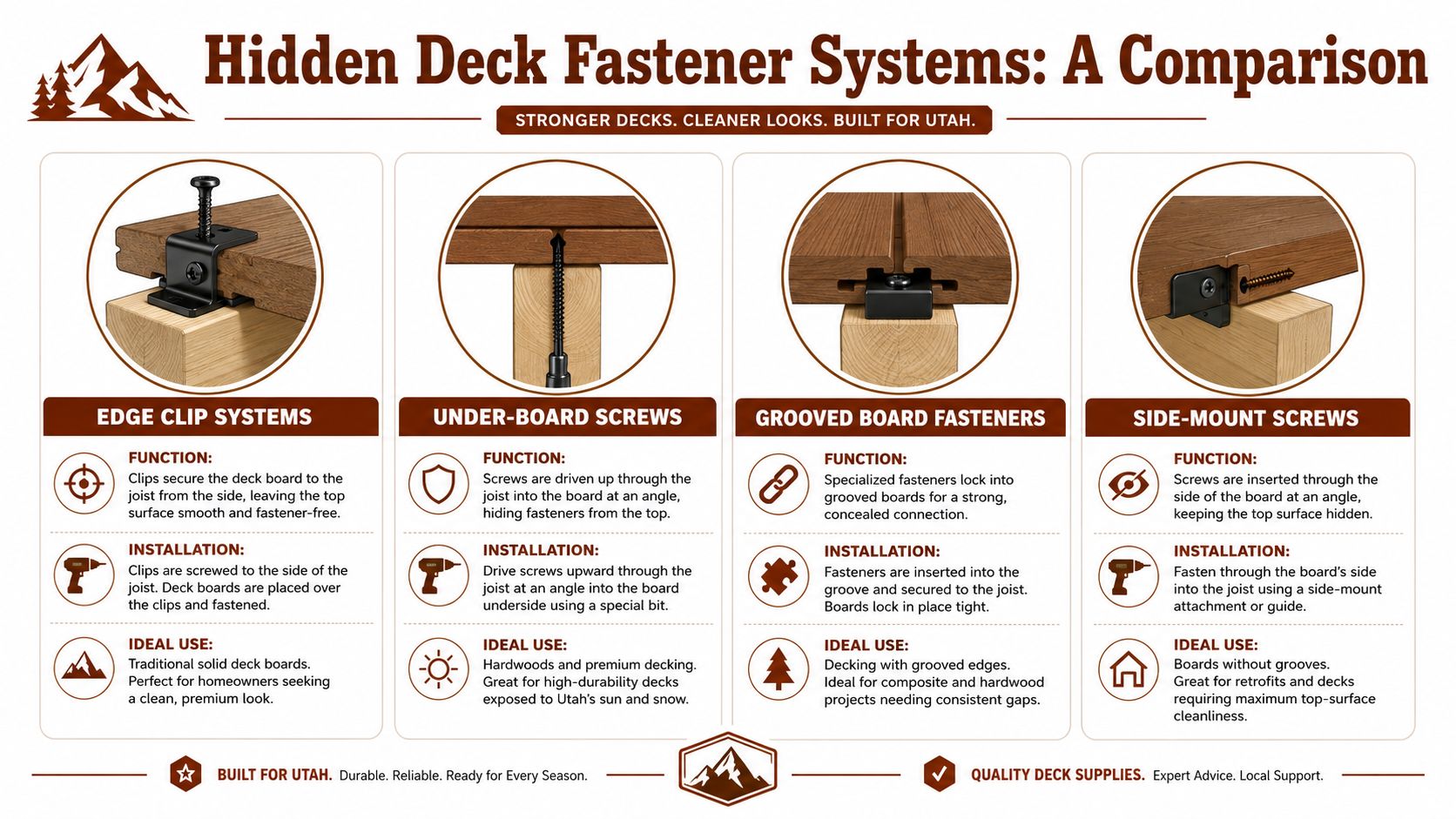 Hidden Deck Fastener Systems: A Comparison

STRONGER DECKS. CLEANER LOOKS. BUILT FOR UTAH.

EDGE CLIP SYSTEMS

FUNCTION:
Clips secure the deck board to the joist from the side, leaving the top surface smooth and fastener-free.

INSTALLATION:
Clips are screwed to the side of the joist. Deck boards are placed over the clips and fastened.

IDEAL USE:
Traditional solid deck boards. Perfect for homeowners seeking a clean, premium look.

UNDER-BOARD SCREWS

FUNCTION:
Screws are driven up through the joist into the board at an angle, hiding fasteners from the top.

INSTALLATION:
Drive screws upward through the joist at an angle into the board underside using a special bit.

IDEAL USE:
Hardwoods and premium decking. Great for high-durability decks exposed to Utah's sun and snow.

GROOVED BOARD FASTENERS

FUNCTION:
Specialized fasteners lock into grooved boards for a strong, concealed connection.

INSTALLATION:
Fasteners are inserted into the groove and secured to the joist. Boards lock in place tight.

IDEAL USE:
Decking with grooved edges. Ideal for composite and hardwood projects needing consistent gaps.

SIDE-MOUNT SCREWS

FUNCTION:
Screws are inserted through the side of the board at an angle, keeping the top surface hidden.

INSTALLATION:
Fasten through the board's side into the joist using a side-mount attachment or guide.

IDEAL USE:
Boards without grooves. Great for retrofits and decks requiring maximum top-surface cleanliness.

BUILT FOR UTAH. Durable. Reliable. Ready for Every Season.

QUALITY DECK SUPPLIES. Expert Advice. Local Support.